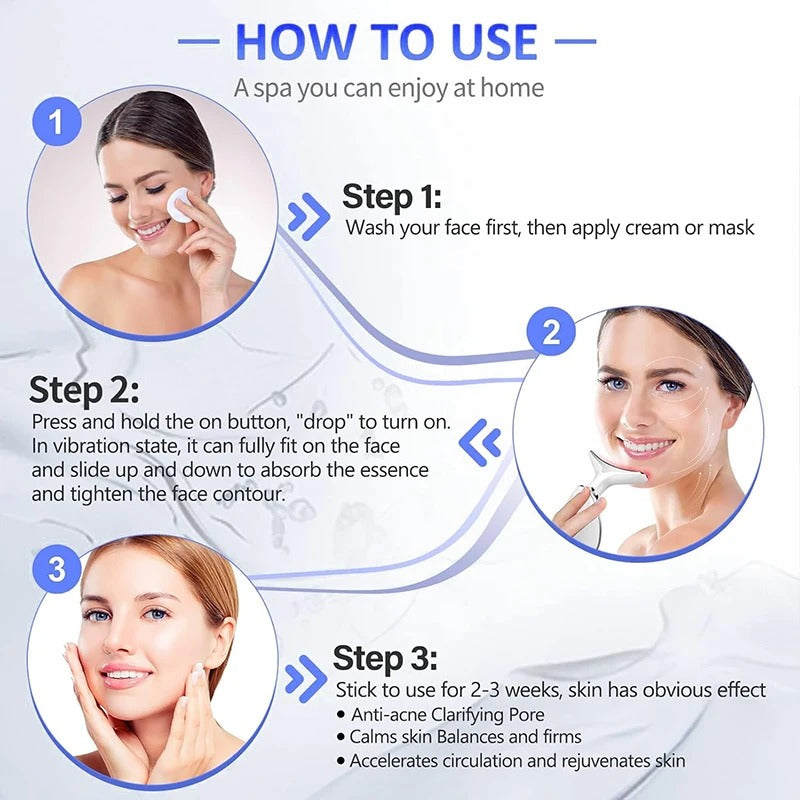 — HOW TO USE —
A spa you can enjoy at home

1

Step 1:
Wash your face first, then apply cream or mask

2

Step 2:
Press and hold the on button, "drop" to turn on. In vibration state, it can fully fit on the face and slide up and down to absorb the essence and tighten the face contour.

3

Step 3:
Stick to use for 2-3 weeks, skin has obvious effect
• Anti-acne Clarifying Pore
• Calms skin Balances and firms
• Accelerates circulation and rejuvenates skin